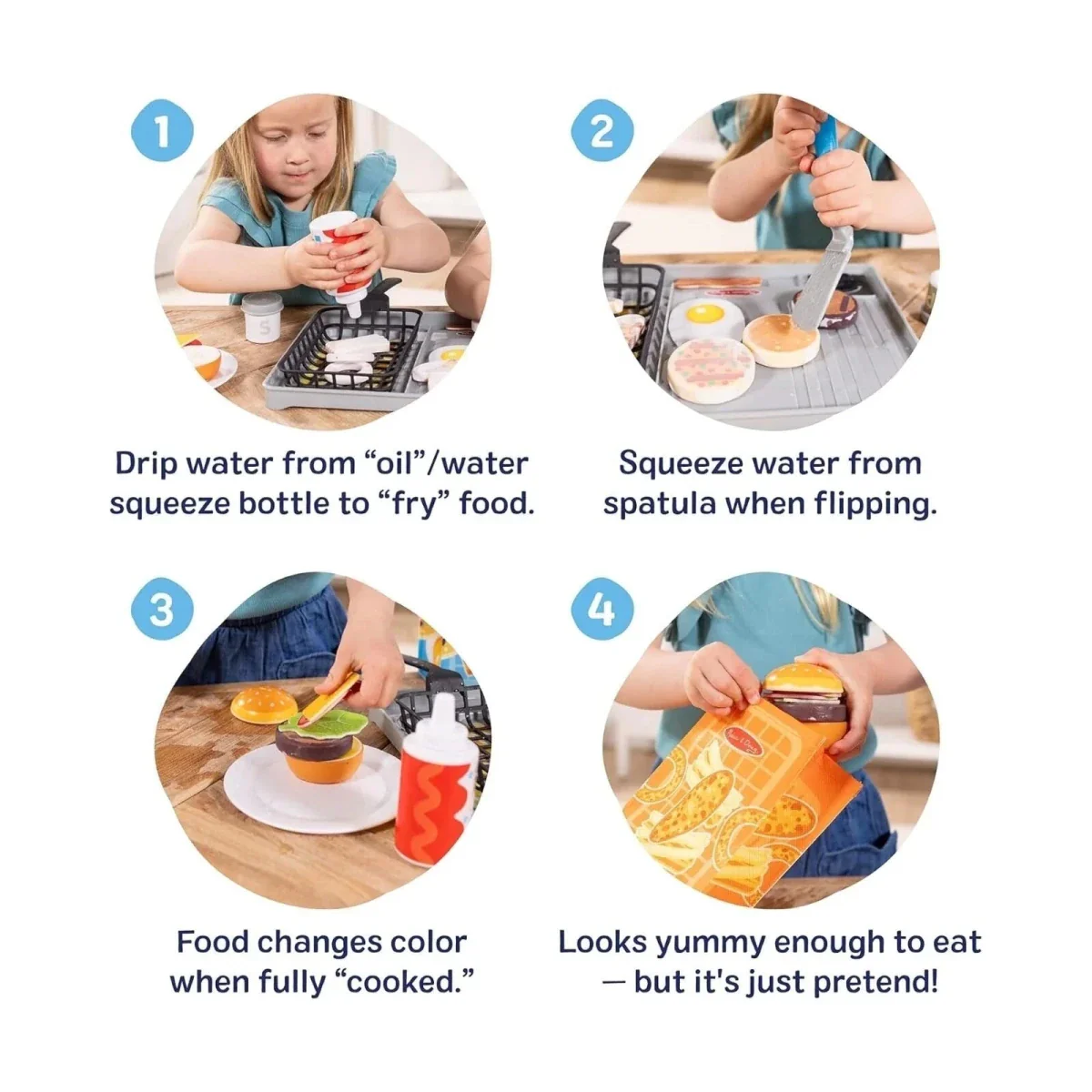 1

Drip water from “oil”/water squeeze bottle to “fry” food.

2

Squeeze water from spatula when flipping.

3

Food changes color when fully “cooked.”

4

Looks yummy enough to eat — but it's just pretend!