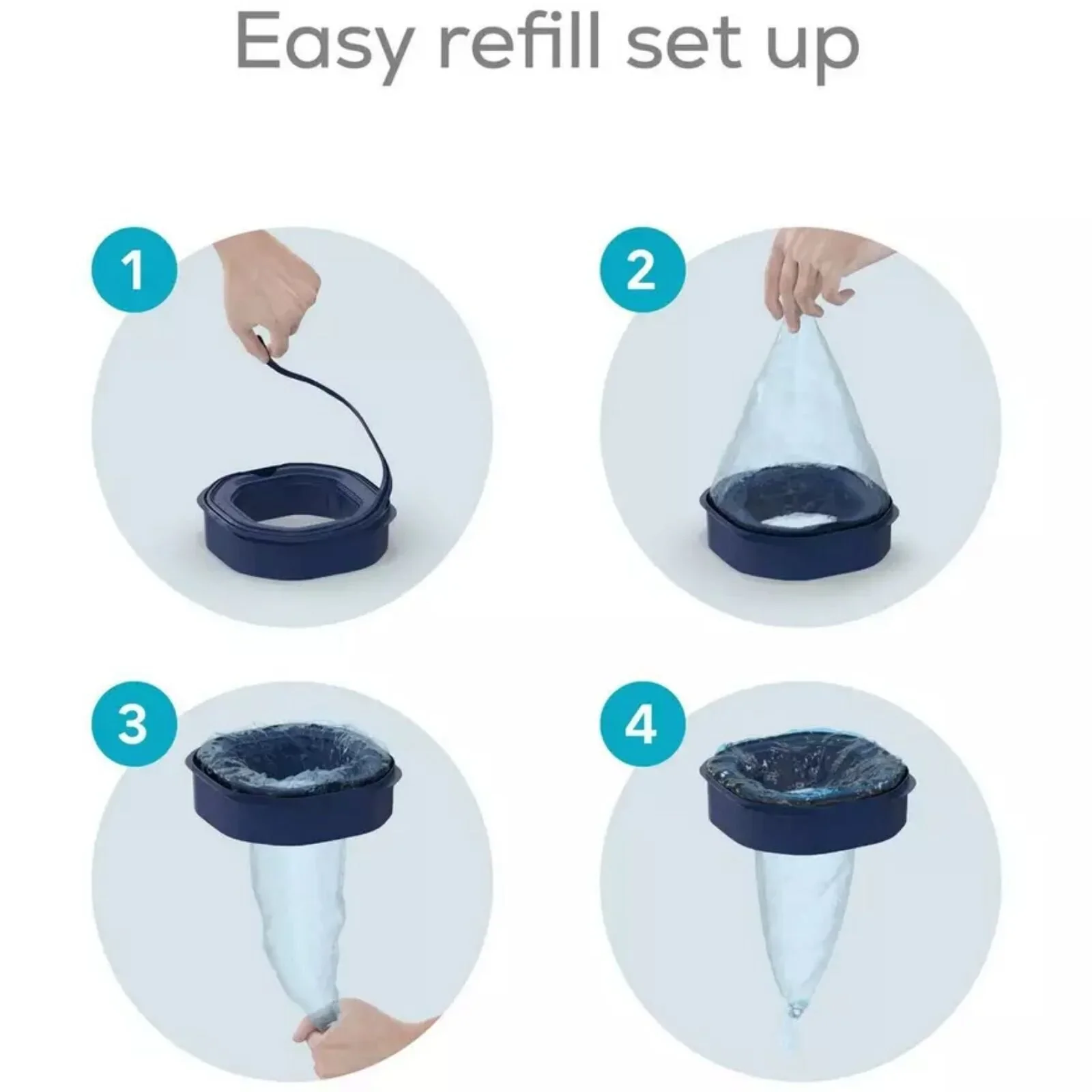 Easy refill set up

1

2

3

4